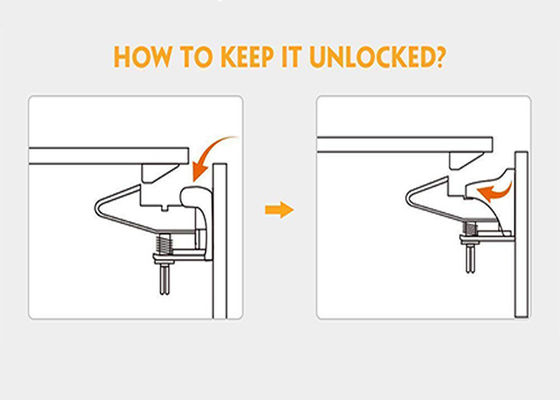 HOW TO KEEP IT UNLOCKED?